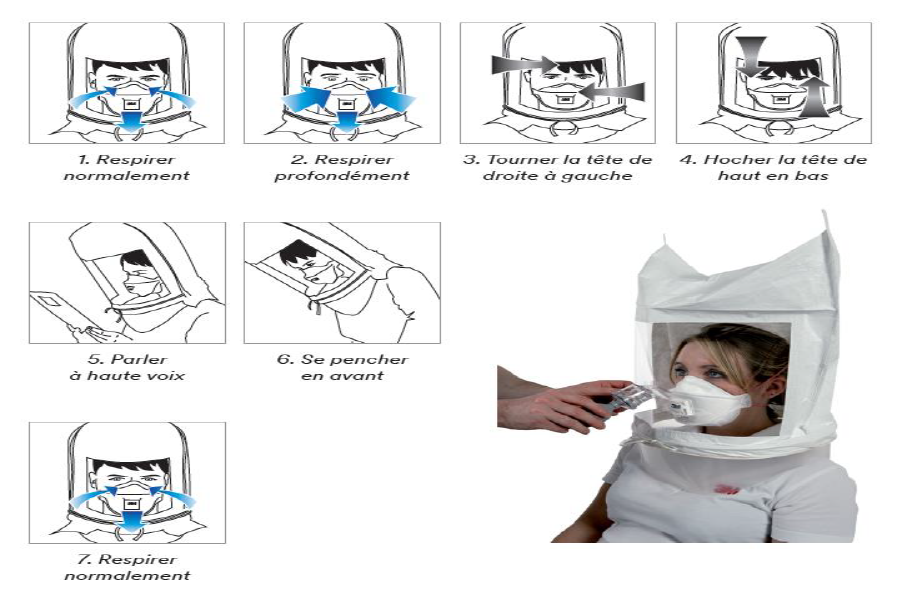 1. Respirer normalement

2. Respirer profondément

3. Tourner la tête de droite à gauche

4. Hocher la tête de haut en bas

5. Parler à haute voix

6. Se pencher en avant

7. Respirer normalement